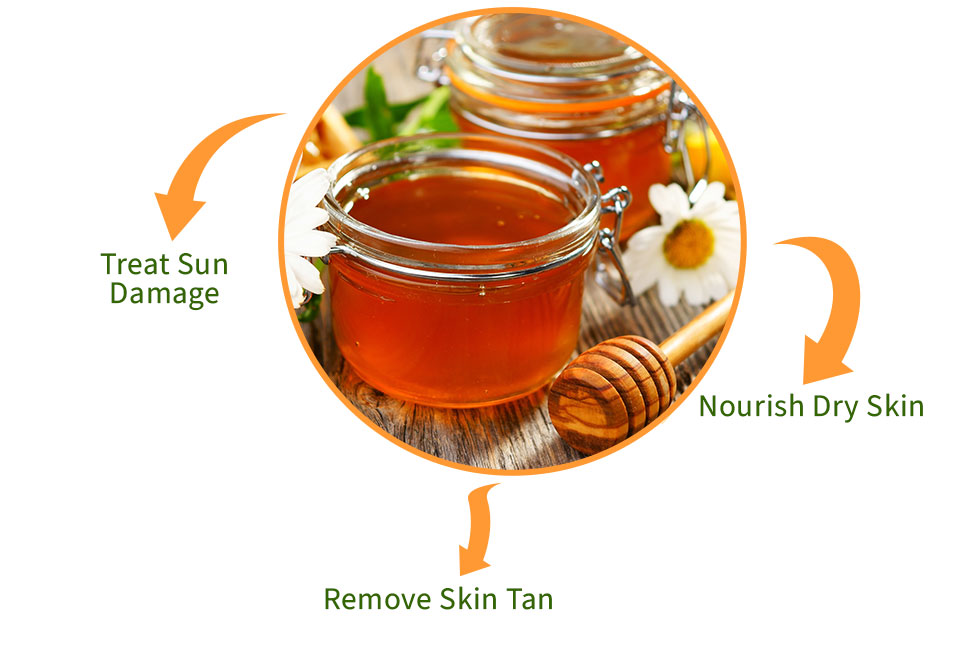 Treat Sun Damage

Nourish Dry Skin

Remove Skin Tan